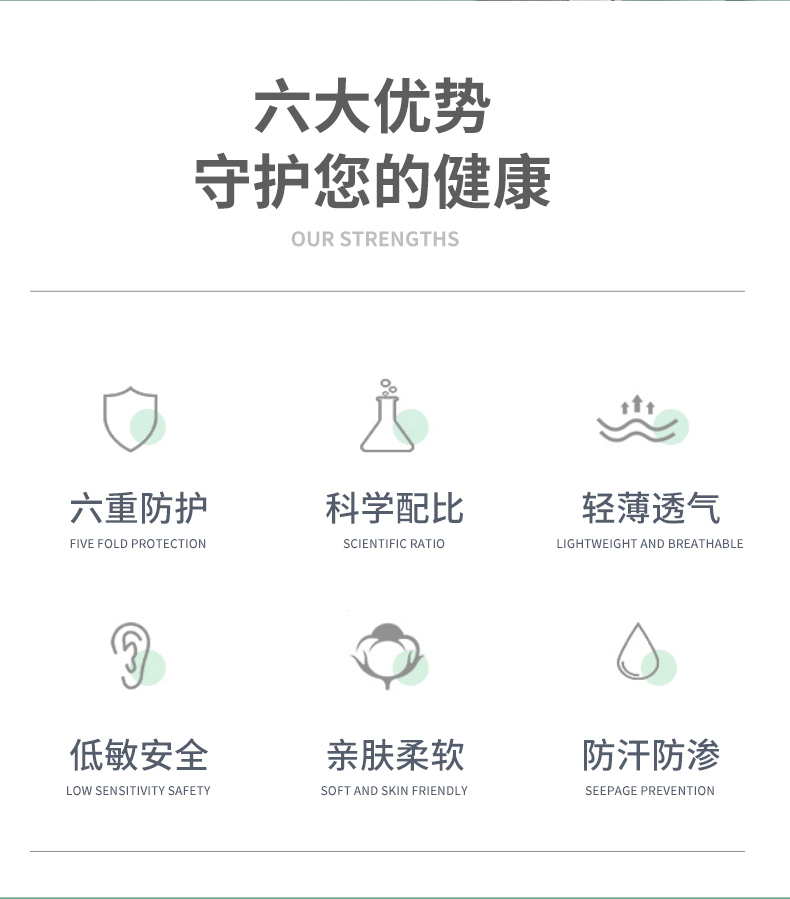 六大优势
守护您的健康

OUR STRENGTHS

六重防护
FIVE FOLD PROTECTION

科学配比
SCIENTIFIC RATIO

轻薄透气
LIGHTWEIGHT AND BREATHABLE

低敏安全
LOW SENSITIVITY SAFETY

亲肤柔软
SOFT AND SKIN FRIENDLY

防汗防渗
SEEPAGE PREVENTION