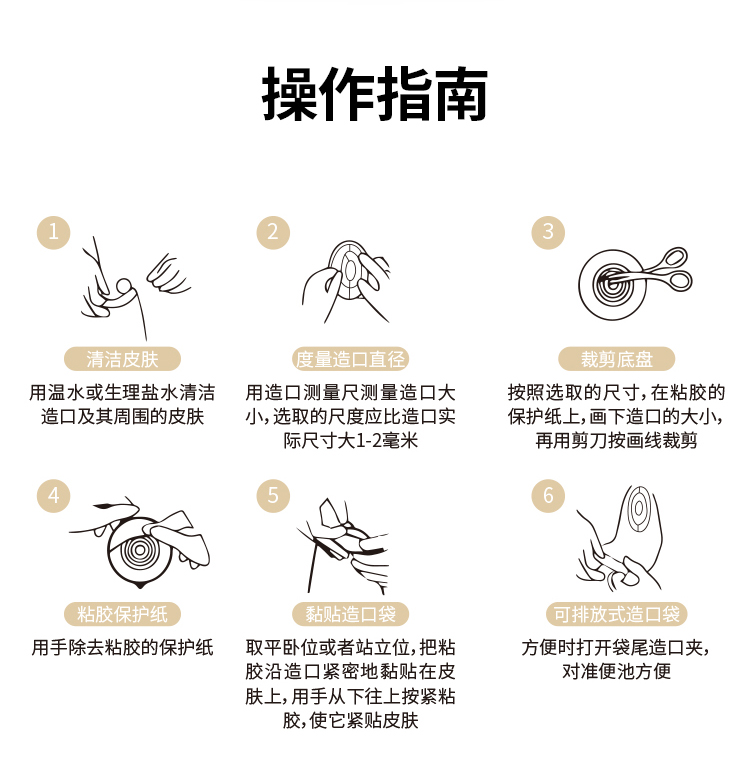 操作指南

1
清洁皮肤
用温水或生理盐水清洁造口及其周围的皮肤

2
度量造口直径
用造口测量尺测量造口大小，选取的尺度应比造口实际尺寸大1-2毫米

3
裁剪底盘
按照选取的尺寸，在粘胶的保护纸上，画下造口的大小，再用剪刀按画线裁剪

4
粘胶保护纸
用手除去粘胶的保护纸

5
黏贴造口袋
取平卧位或者站立位，把粘胶沿造口紧密地黏贴在皮肤上，用手从下往上按紧粘胶，使它紧贴皮肤

6
可排放式造口袋
方便时打开袋尾造口夹，对准便池方便