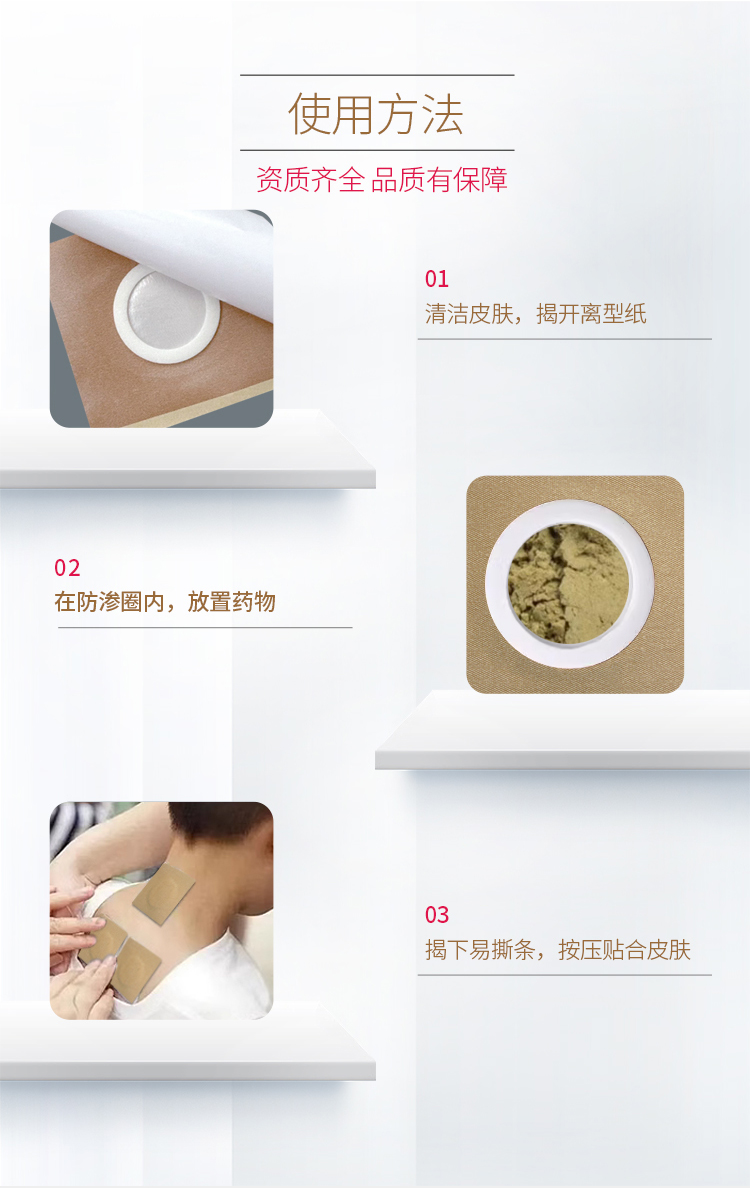 使用方法

资质齐全 品质有保障

01
清洁皮肤，揭开离型纸

02
在防渗圈内，放置药物

03
揭下易撕条，按压贴合皮肤