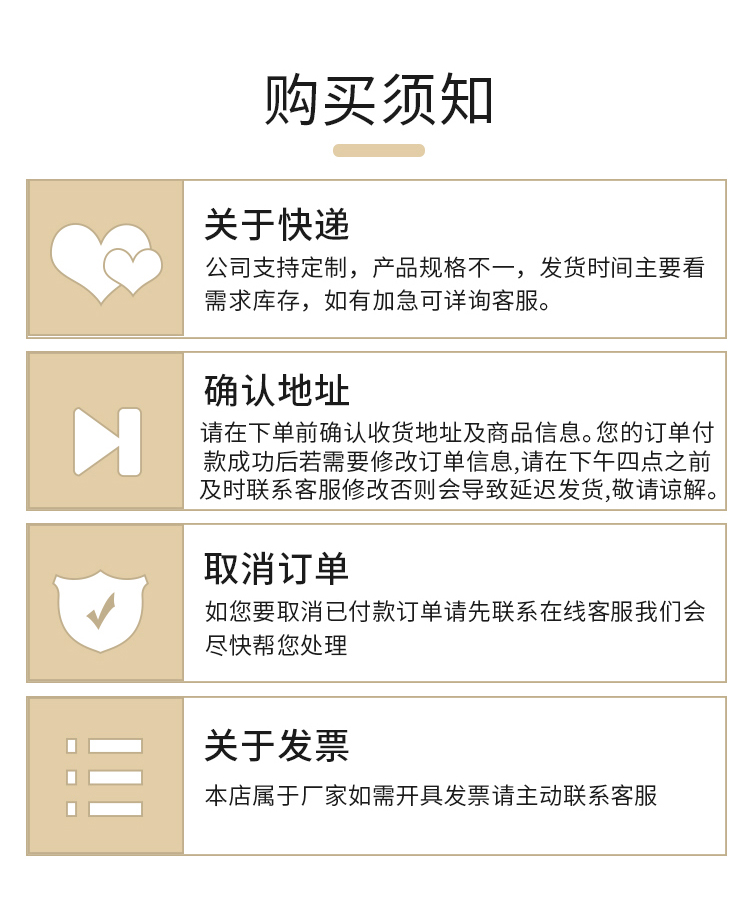 购买须知

关于快递

公司支持定制，产品规格不一，发货时间主要看需求库存，如有加急可详询客服。

确认地址

请在下单前确认收货地址及商品信息。您的订单付款成功后若需要修改订单信息,请在下午四点之前及时联系客服修改否则会导致延迟发货,敬请谅解。

取消订单

如您要取消已付款订单请先联系在线客服我们会尽快帮您处理

关于发票

本店属于厂家如需开具发票请主动联系客服