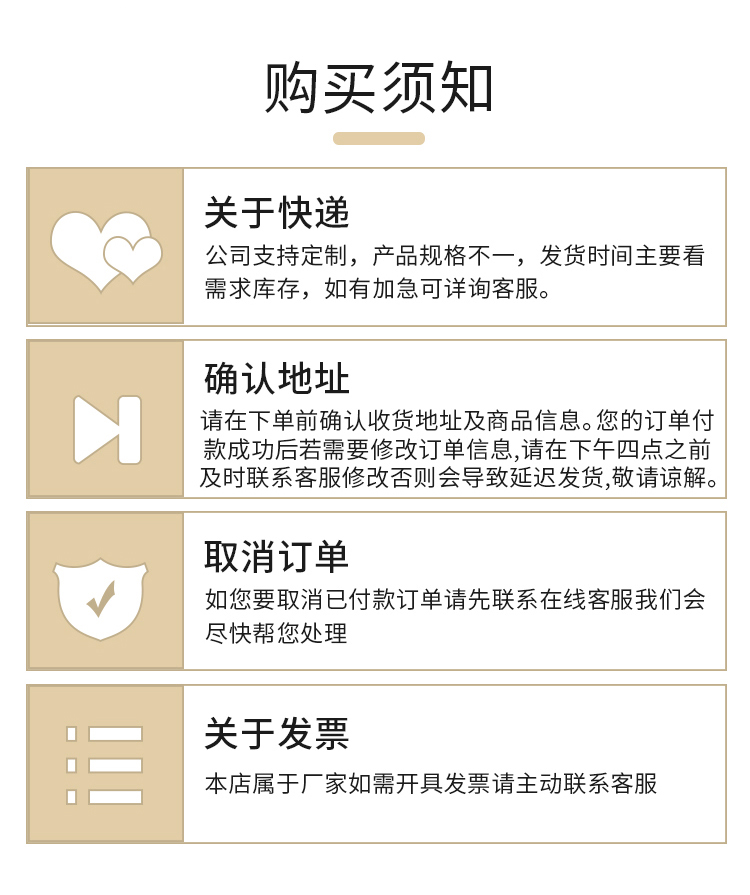 购买须知

关于快递

公司支持定制，产品规格不一，发货时间主要看需求库存，如有加急可详询客服。

确认地址

请在下单前确认收货地址及商品信息。您的订单付款成功后若需要修改订单信息,请在下午四点之前及时联系客服修改否则会导致延迟发货,敬请谅解。

取消订单

如您要取消已付款订单请先联系在线客服我们会尽快帮您处理

关于发票

本店属于厂家如需开具发票请主动联系客服