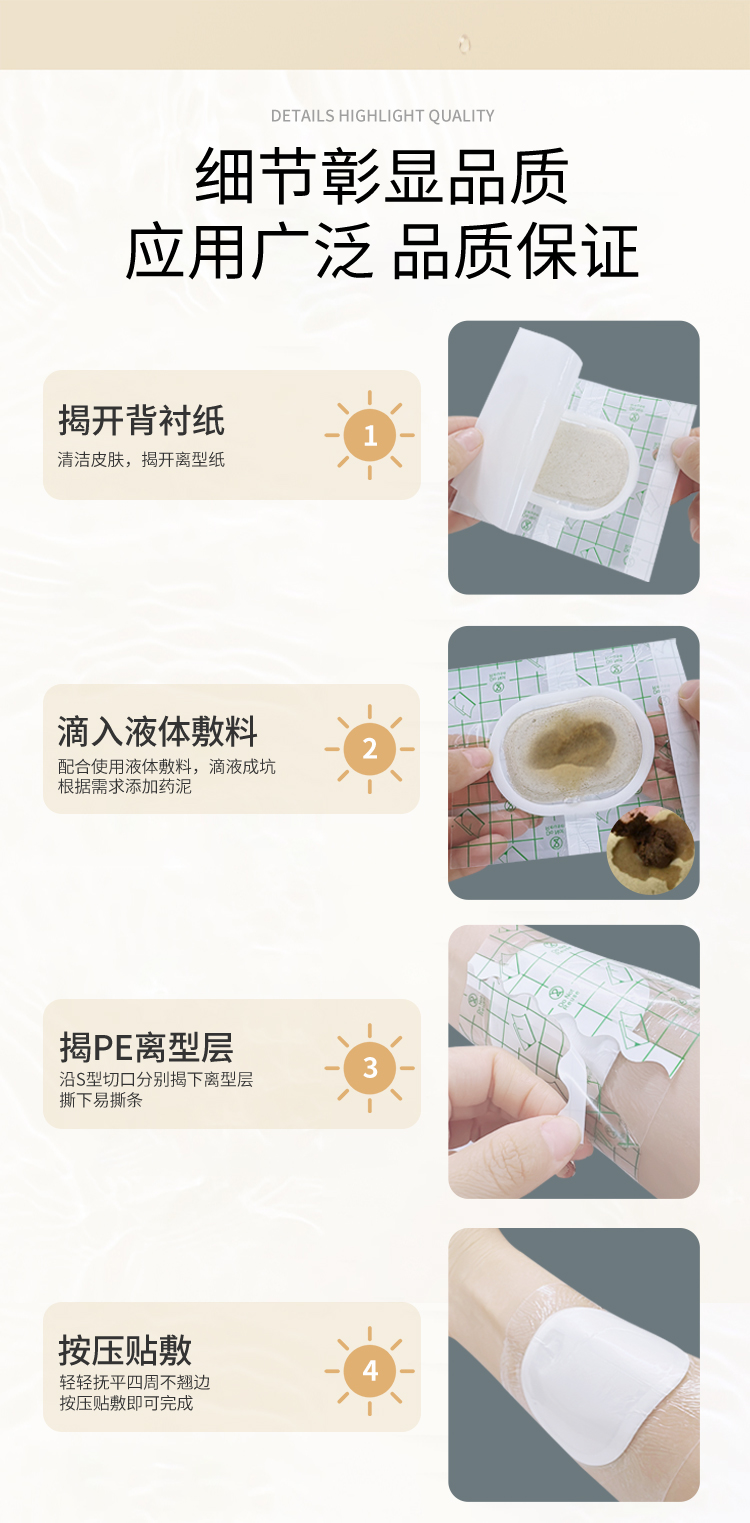 DETAILS HIGHLIGHT QUALITY

细节彰显品质
应用广泛 品质保证

揭开背衬纸
清洁皮肤，揭开离型纸

1

滴入液体敷料
配合使用液体敷料，滴液成坑
根据需求添加药泥

2

揭PE离型层
沿S型切口分别揭下离型层
撕下易撕条

3

按压贴敷
轻轻抚平四周不翘边
按压贴敷即可完成

4